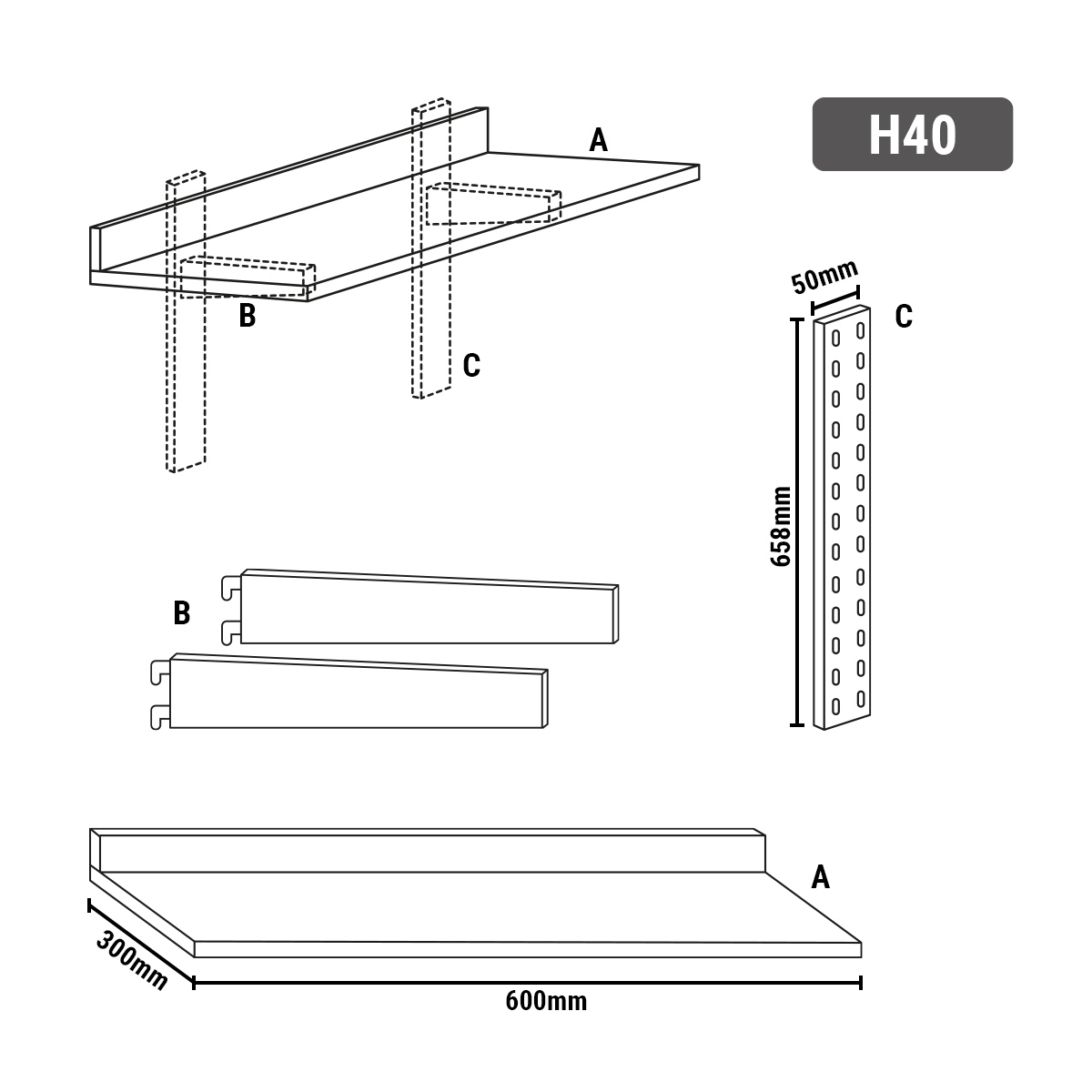 H40

A

B

C

50mm

C

658mm

B

A

300mm

600mm