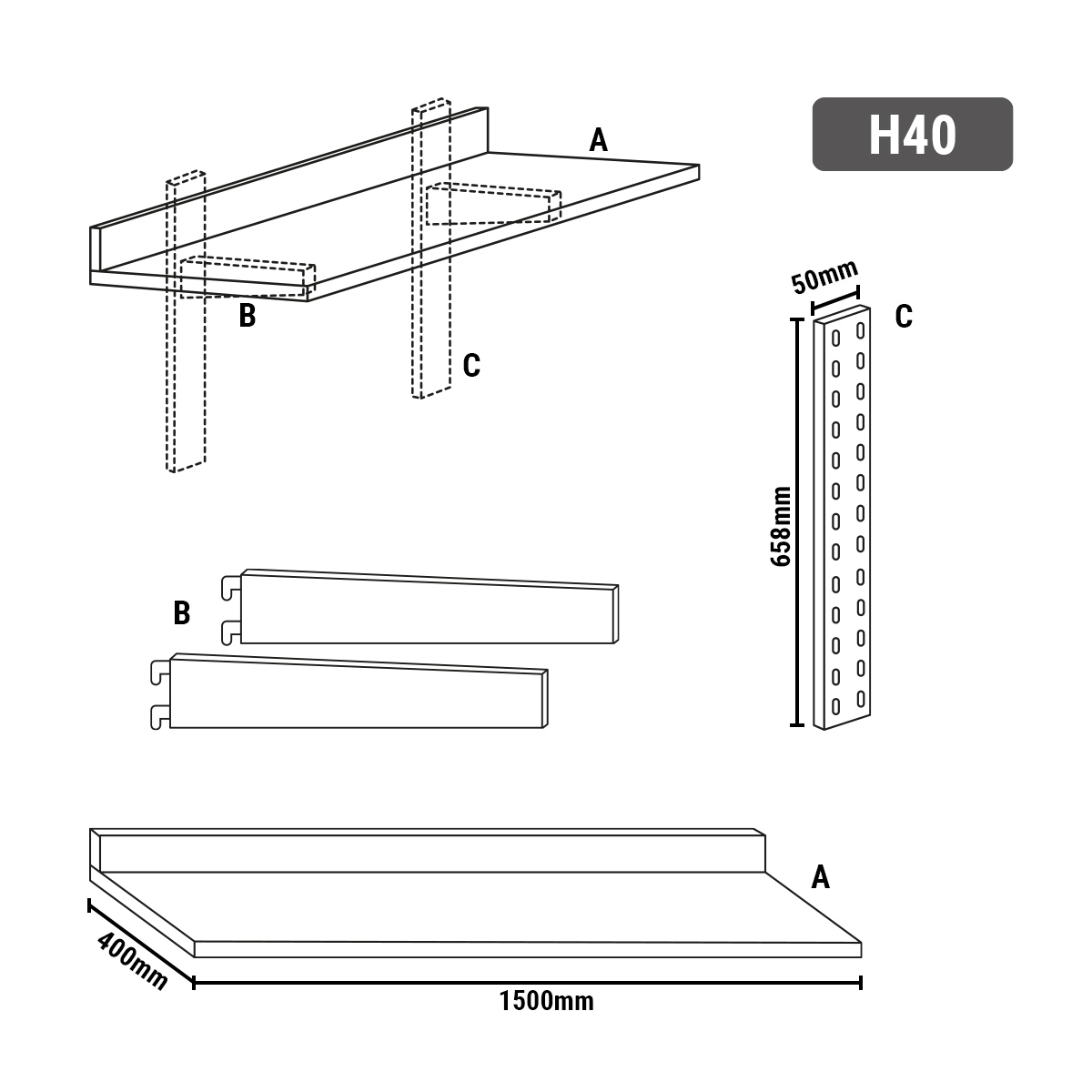 H40

A

B

C

50mm

C

658mm

B

A

400mm

1500mm